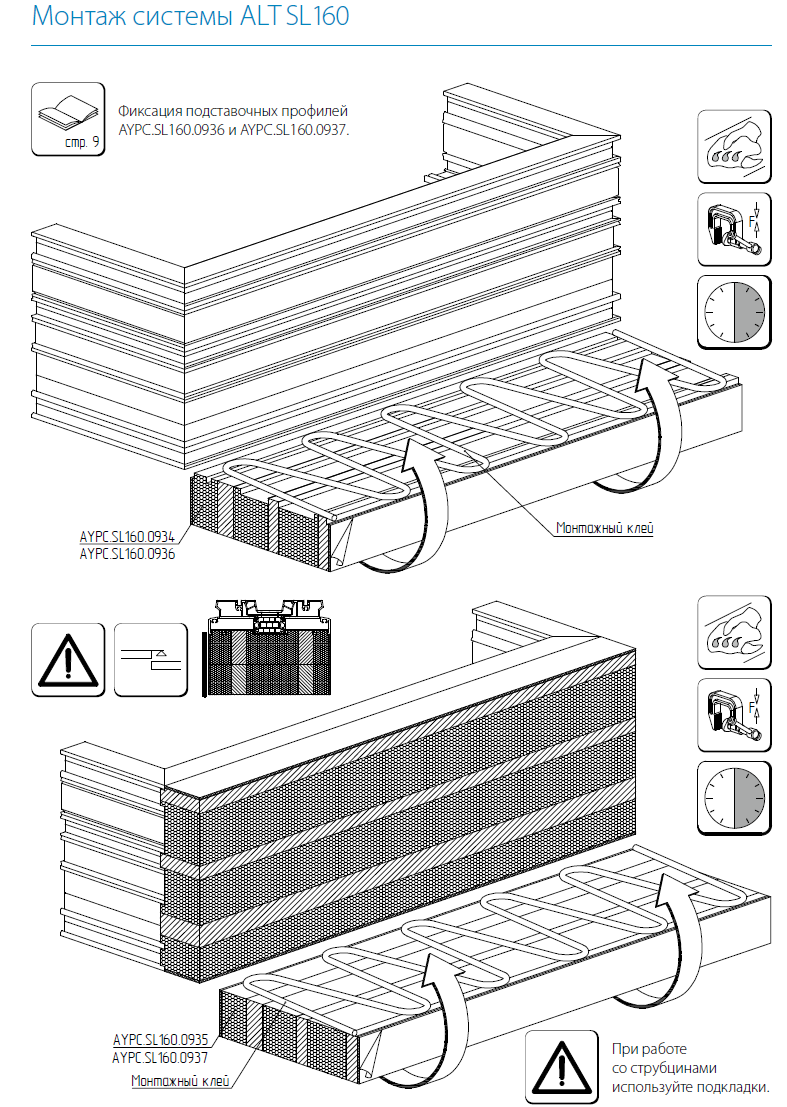 Монтаж системы ALT SL160

стр. 9

Фиксация подставочных профилей AYPC.SL160.0936 и AYPC.SL160.0937.

F

AYPC.SL160.0934
AYPC.SL160.0936

Монтажный клей

F

AYPC.SL160.0935
AYPC.SL160.0937

Монтажный клей

При работе со струбцинами используйте подкладки.